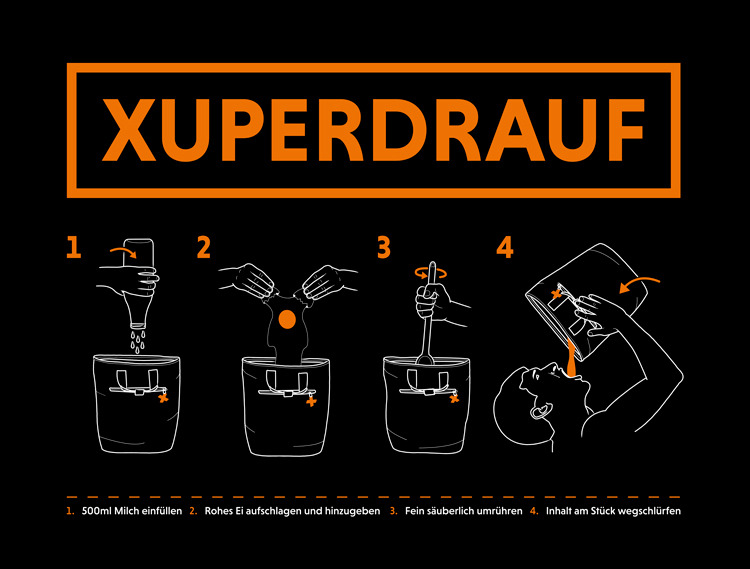 XUPERDRAUF

1

2

3

4

1. 500ml Milch einfüllen 2. Rohes Ei aufschlagen und hinzugeben 3. Fein säuberlich umrühren 4. Inhalt am Stück wegschlürfen